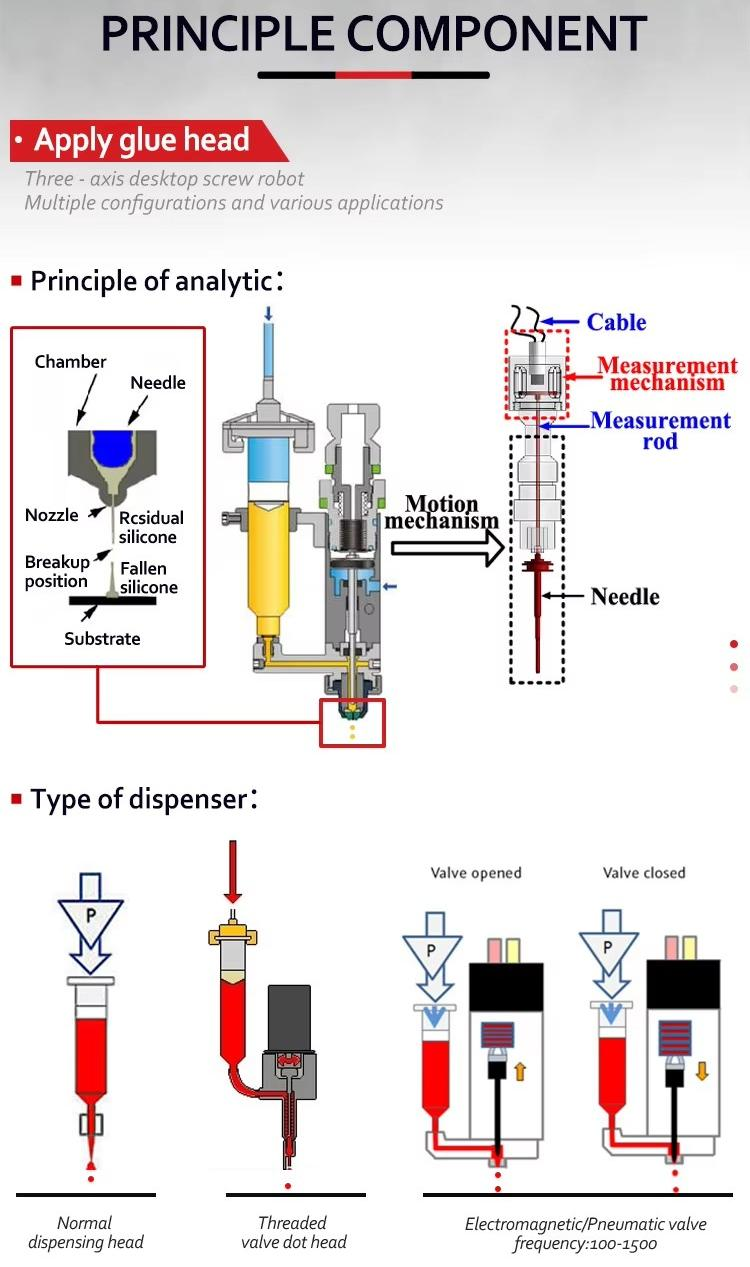 PRINCIPLE COMPONENT

· Apply glue head

Three - axis desktop screw robot
Multiple configurations and various applications

Principle of analytic：

Chamber
Needle
Nozzle
Rcsidual silicone
Breakup position
Fallen silicone
Substrate

Motion mechanism

Cable
Measurement mechanism
Measurement rod
Needle

Type of dispenser：

P

Valve opened
P

Valve closed
P

Normal dispensing head

Threaded valve dot head

Electromagnetic/Pneumatic valve frequency:100-1500