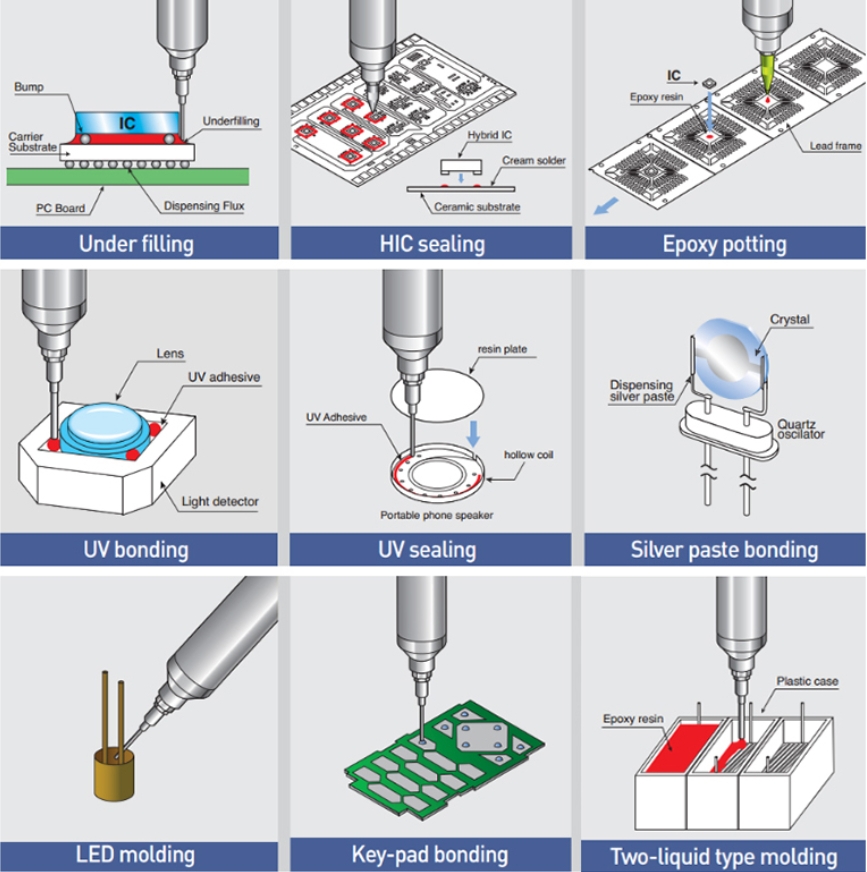 Bump
IC
Underfilling
Carrier Substrate
PC Board
Dispensing Flux
Under filling

Hybrid IC
Cream solder
Ceramic substrate
HIC sealing

IC
Epoxy resin
Lead frame
Epoxy potting

Lens
UV adhesive
Light detector
UV bonding

resin plate
UV Adhesive
hollow coil
Portable phone speaker
UV sealing

Crystal
Dispensing silver paste
Quartz oscilator
Silver paste bonding

LED molding

Key-pad bonding

Plastic case
Epoxy resin
Two-liquid type molding